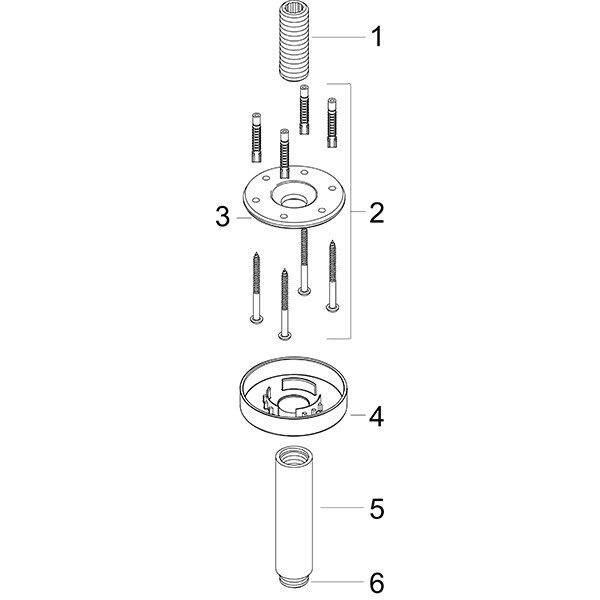 1
3
2
4
5
6