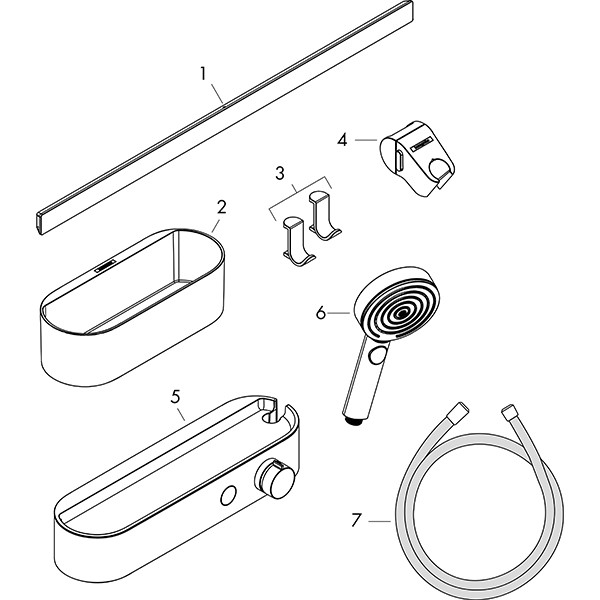 1
4
3
2
6
5
7