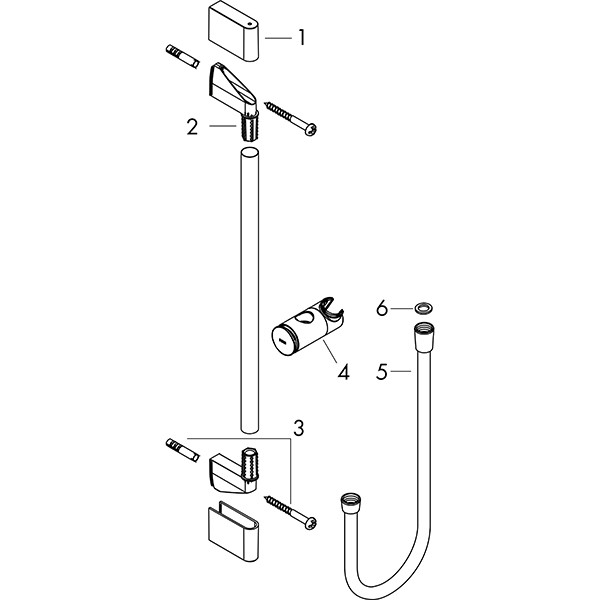 1
2
6
4
5
3