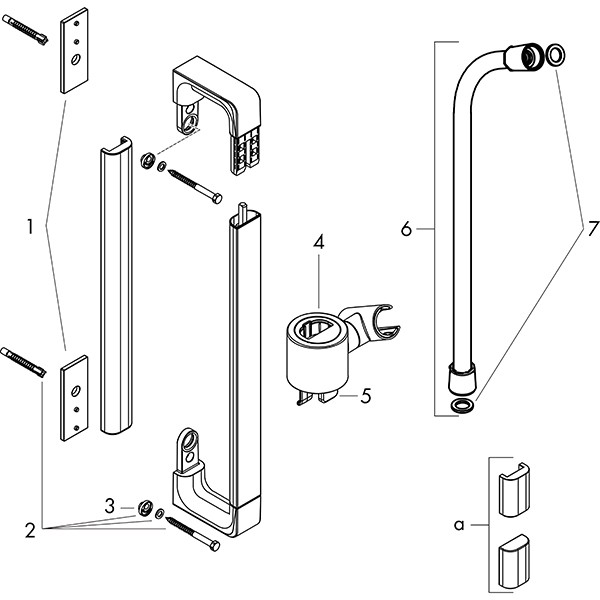 1
4
6
7
5
3
2
a