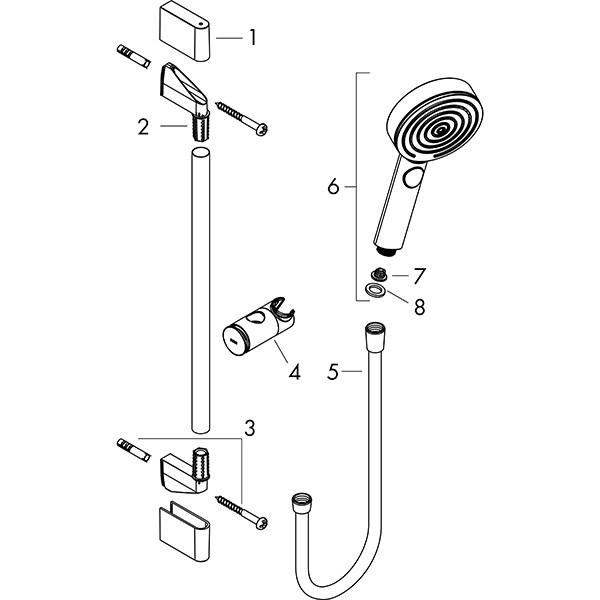 1
2
6
7
8
4
5
3