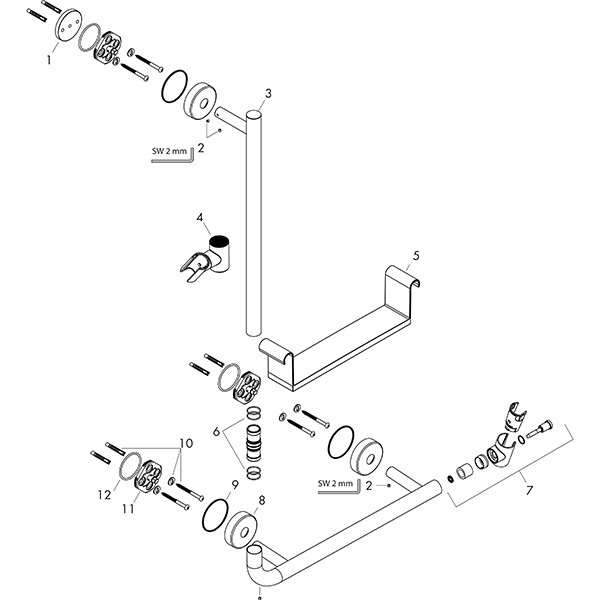 1
3
SW 2 mm
2
4
5
6
10
12
11
9
8
SW 2 mm
2
7