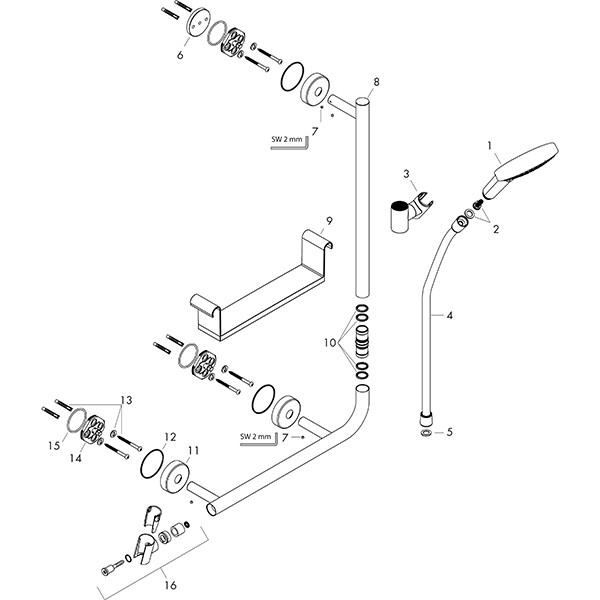 6

8

SW 2 mm 7

1

3

2

9

4

10

13

SW 2 mm 7

5

15

14

12

11

16