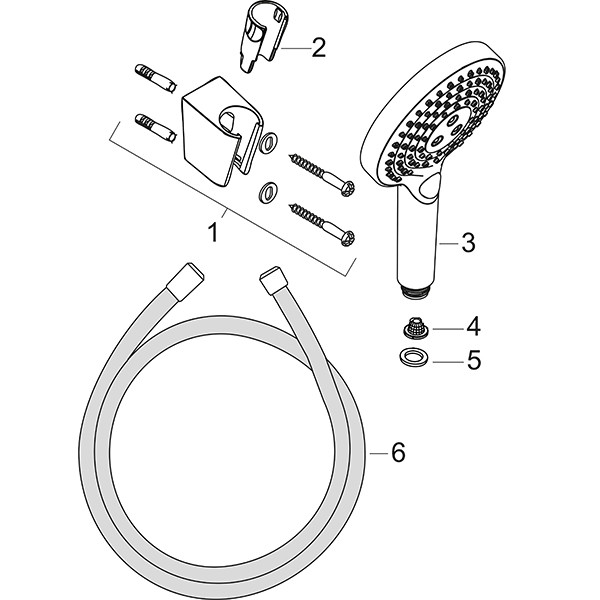 2
1
3
4
5
6