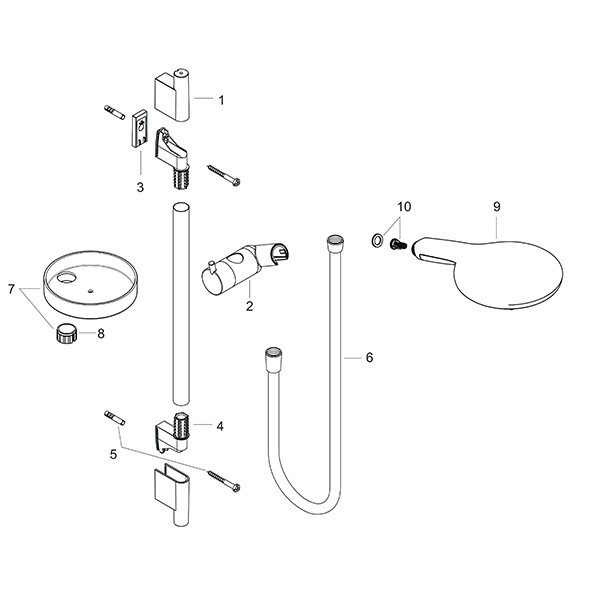 1
3
10
9
7
2
8
6
4
5