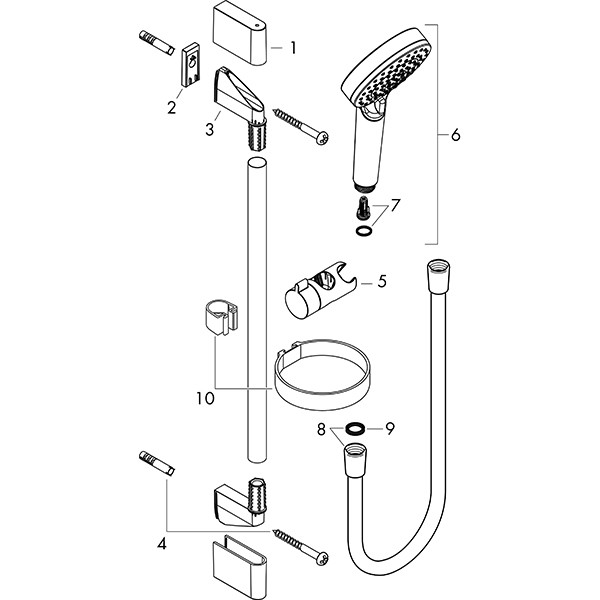 1
2
3
6
7
5
10
8
9
4