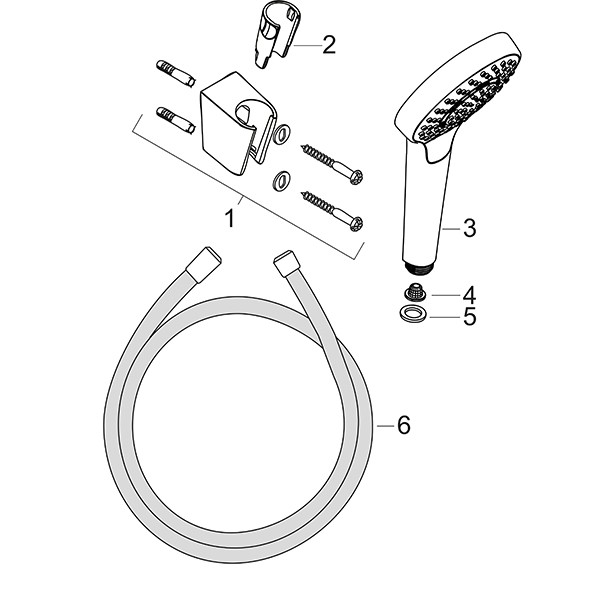 2
1
3
4
5
6