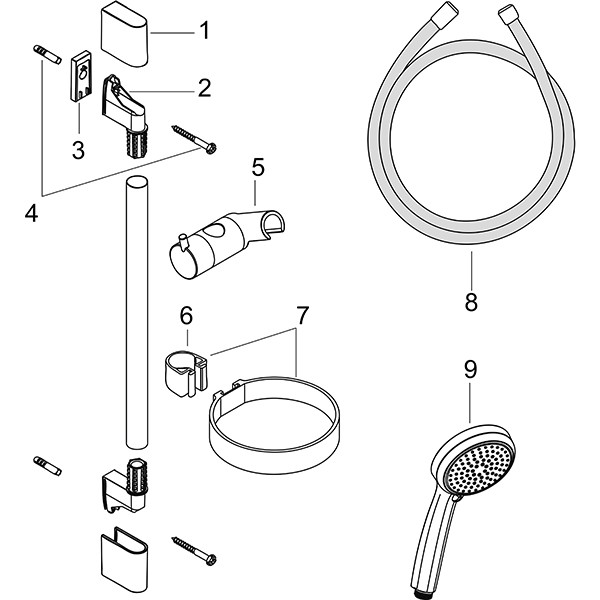 1
2
3
4
5
6
7
8
9