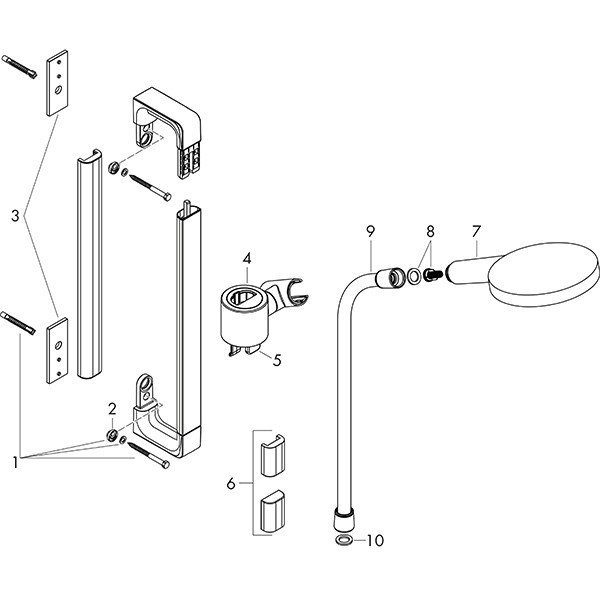 3
4
9
8
7
5
2
1
6
10