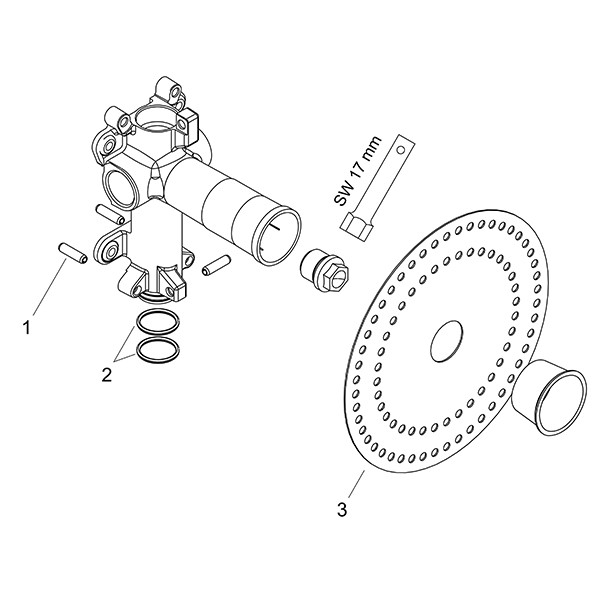 SW 17 mm

1

2

3