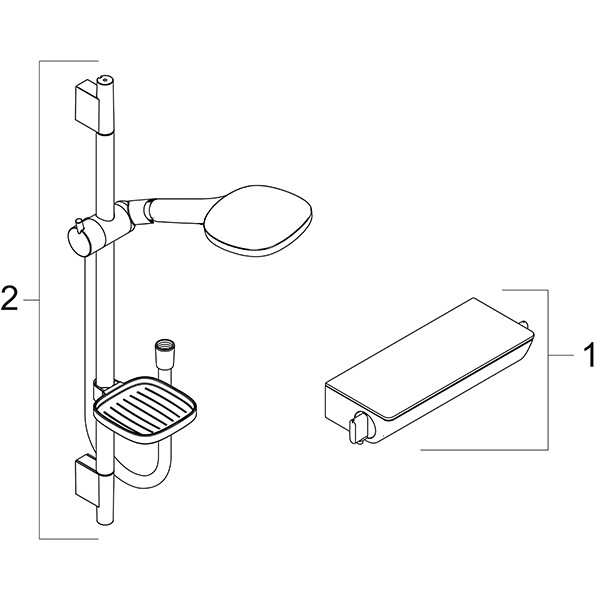 2

1