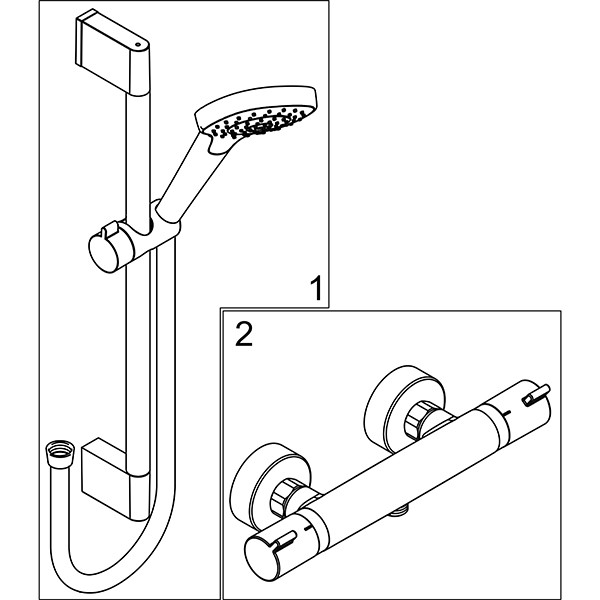 1

2