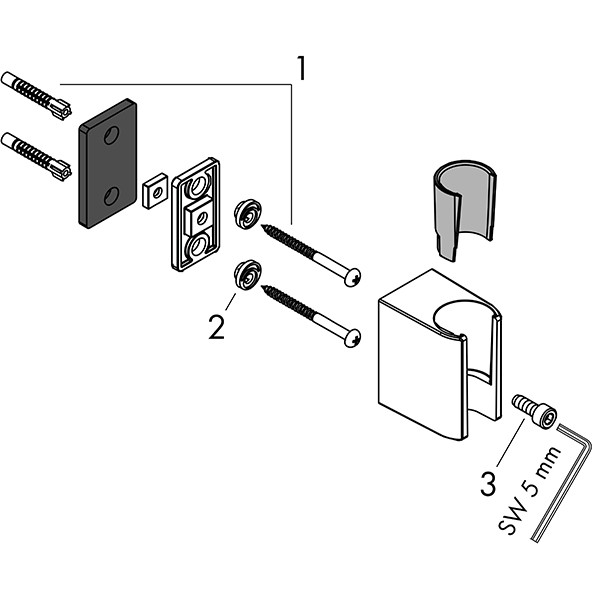 1

2

3

SW 5 mm