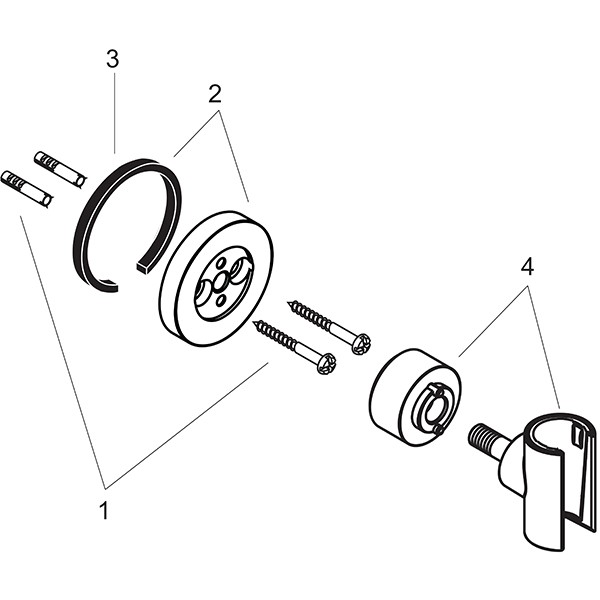 3
2
4
1