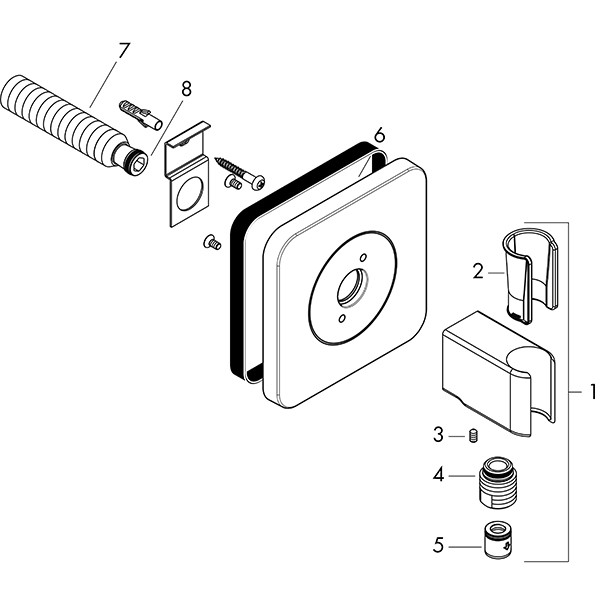 7
8
6
2
1
3
4
5