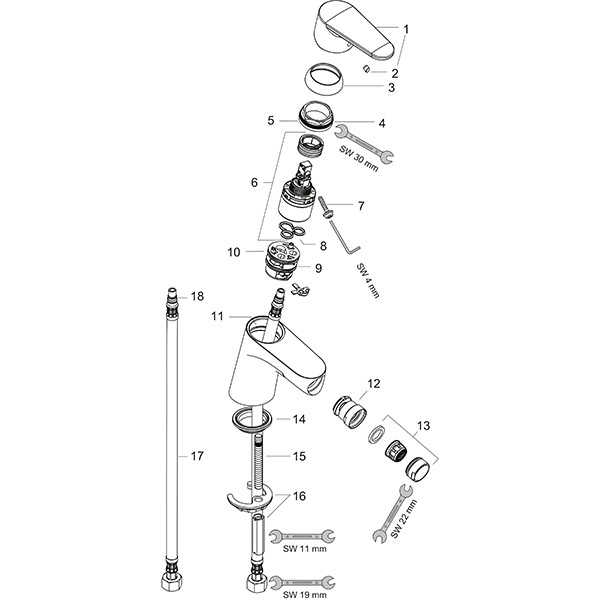 1
2
3
5
4
SW 30 mm
6
7
8
10
9
SW 4 mm
18
11
12
14
13
17
15
16
SW 22 mm
SW 11 mm
SW 19 mm