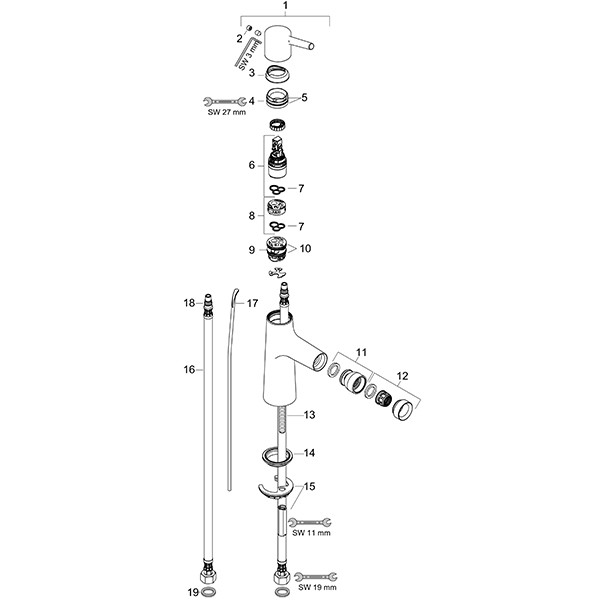 1
2
SW 3 mm
3
4
5
SW 27 mm
6
7
8
7
9
10
18
17
16
11
12
13
14
15
SW 11 mm
SW 19 mm
19