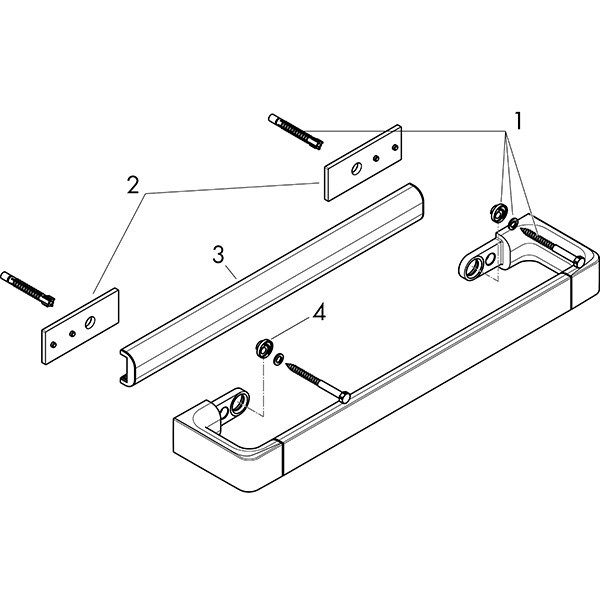 1
2
3
4