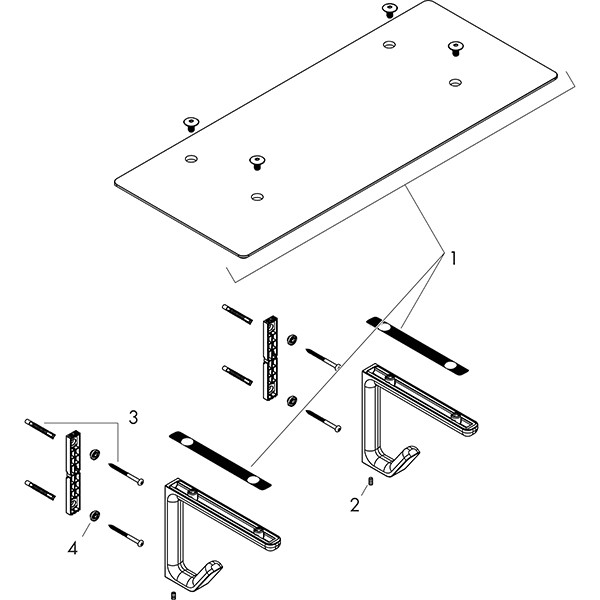 1

3

2

4