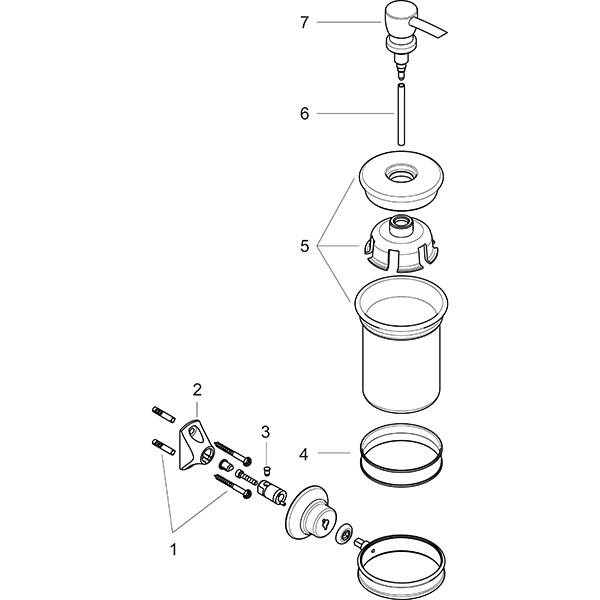 7

6

5

2

3

4

1