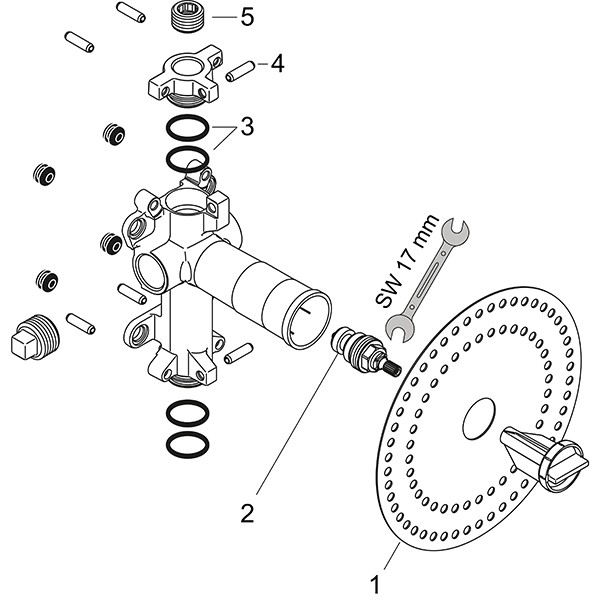 5
4
3
SW 17 mm
2
1