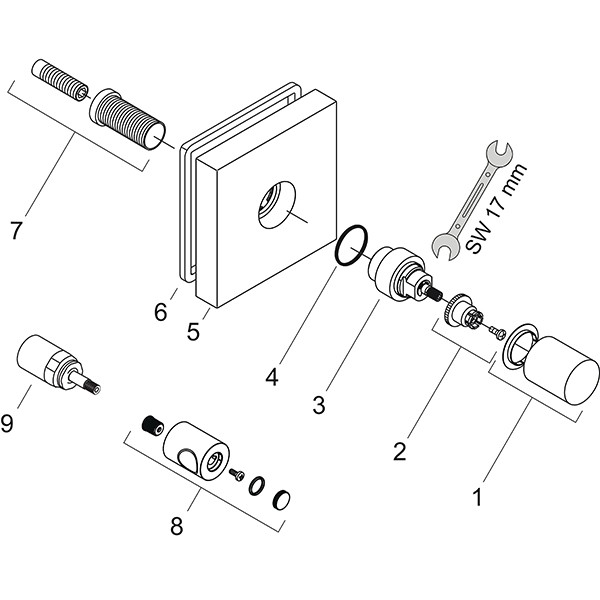 7

SW 17 mm

6

5

4

3

2

1

9

8