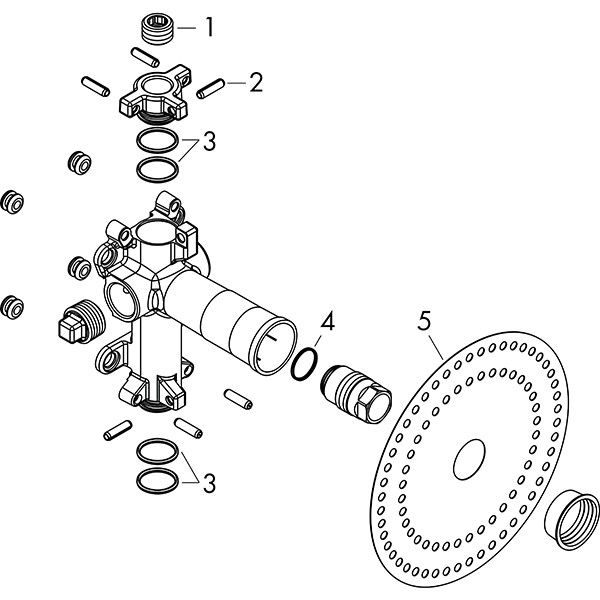 1
2
3
4
5
3