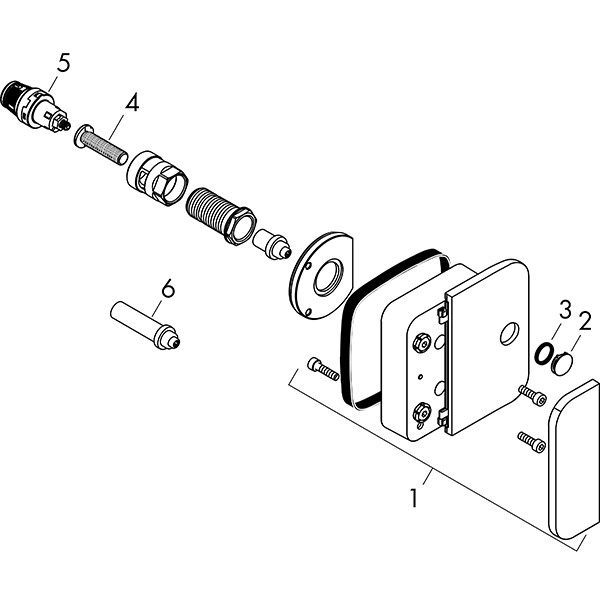 5
4
6
3
2
1