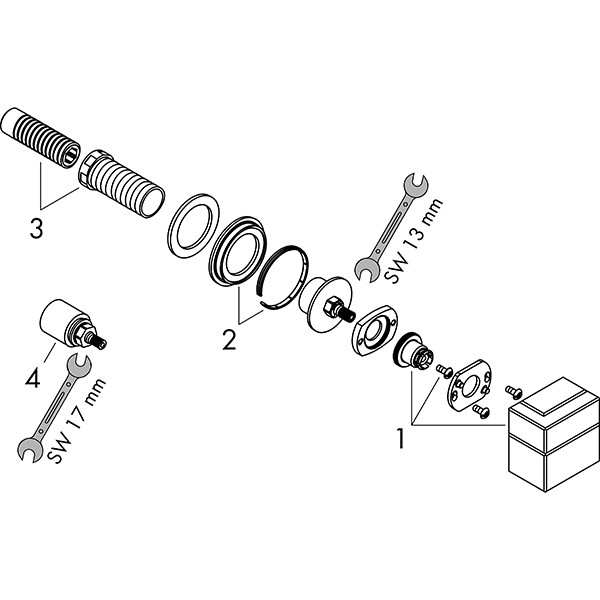 3

SW 13 mm

2

4

SW 17 mm

1