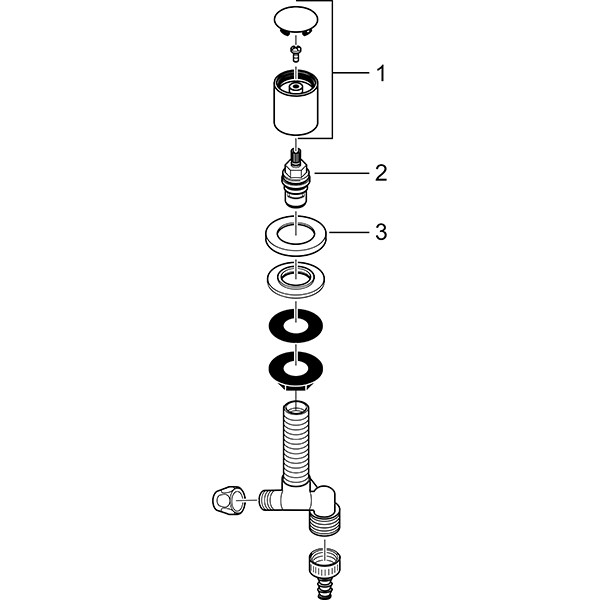 1
2
3