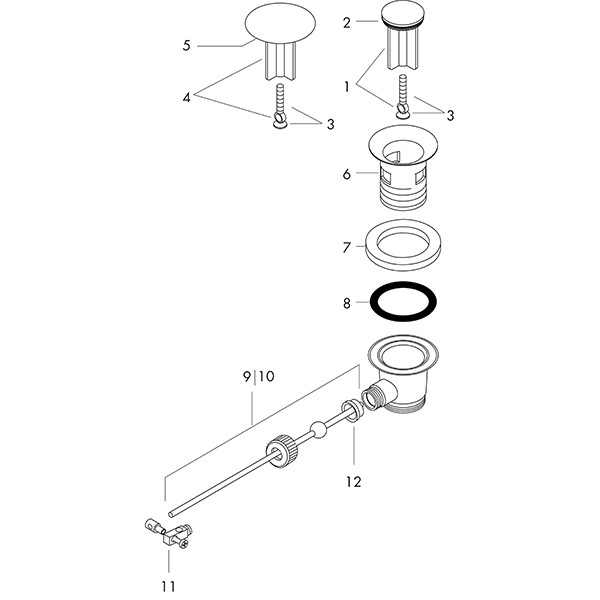 5
4
3
2
1
3
6
7
8
9|10
12
11