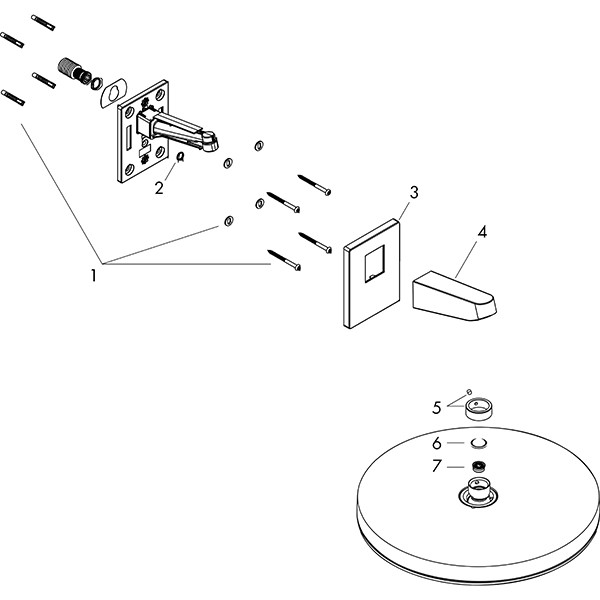 2
3
4
1
5
6
7