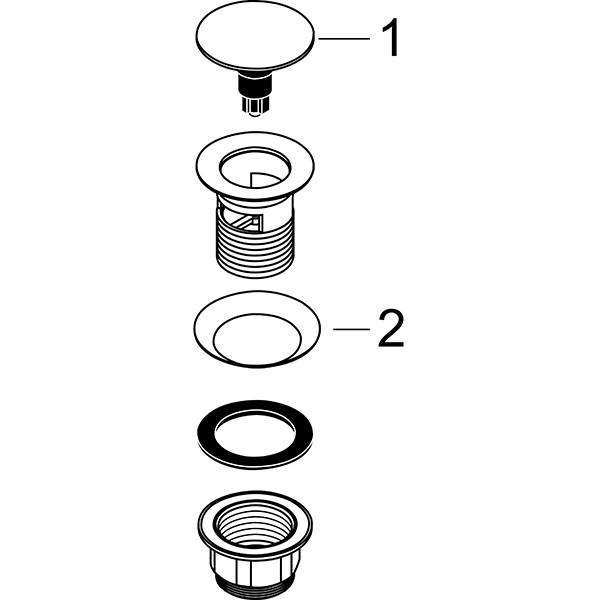 1

2