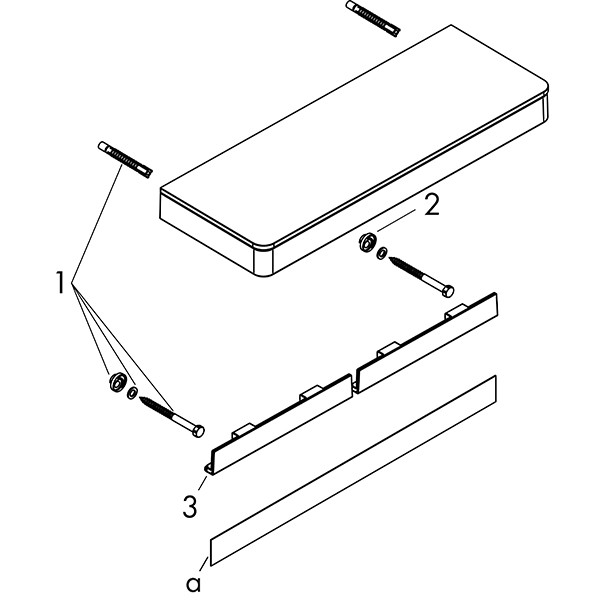 2
1
3
a