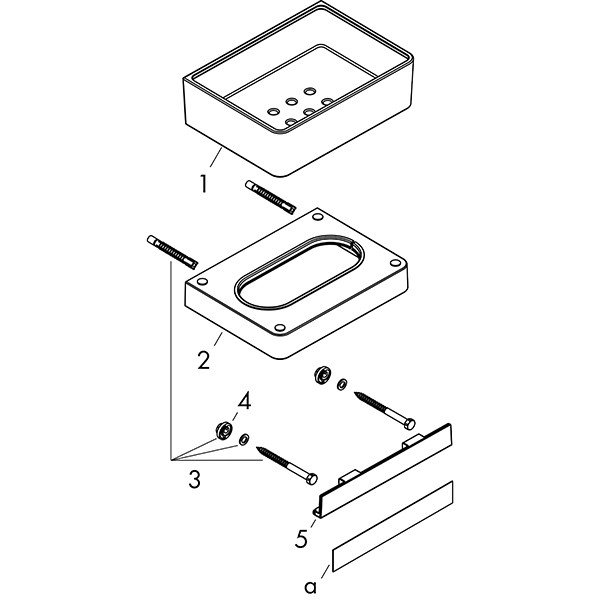 1
2
4
3
5
a