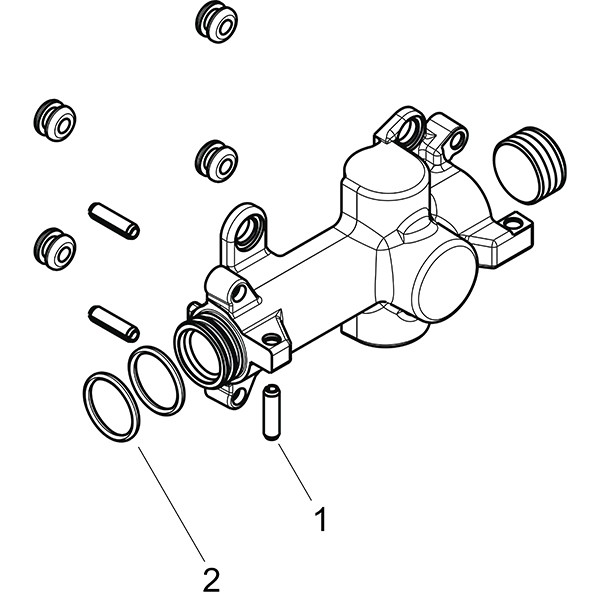 1

2