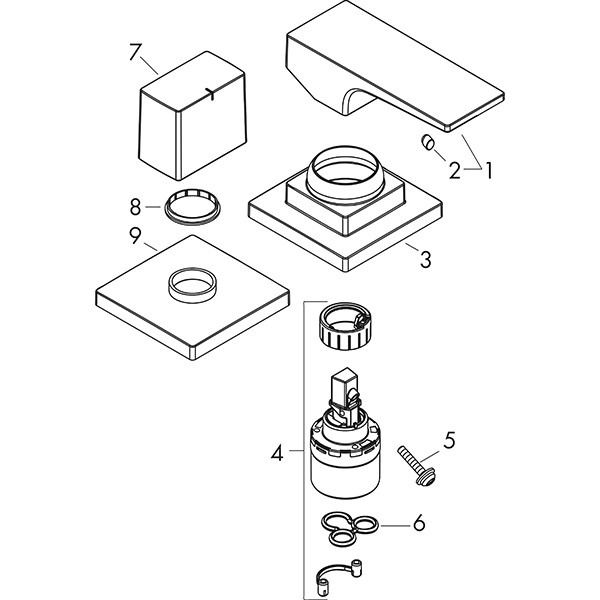 7
2
1
8
9
3
4
5
6