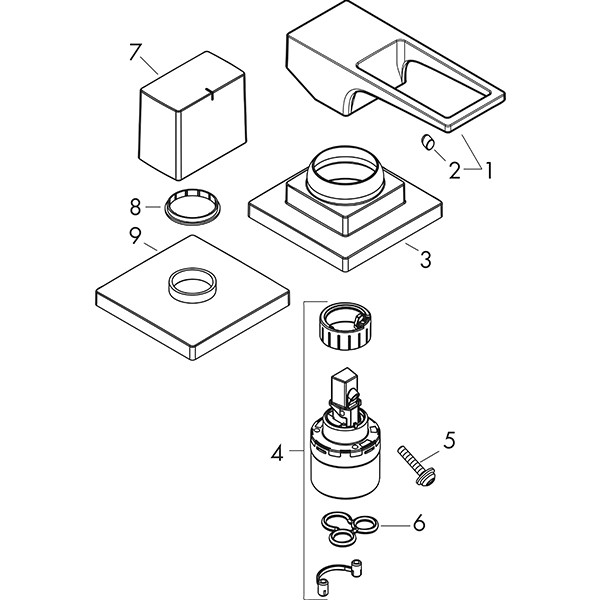 7
2
1
8
9
3
4
5
6