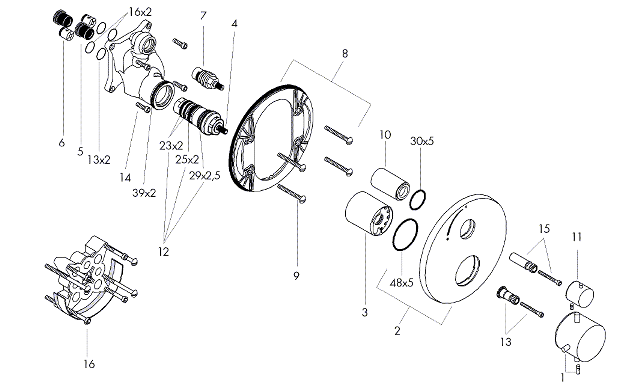 16x2
7
4
8
6
5
13x2
14
39x2
23x2
25x2
29x2,5
12
10
30x5
9
3
48x5
2
15
11
13
1
16