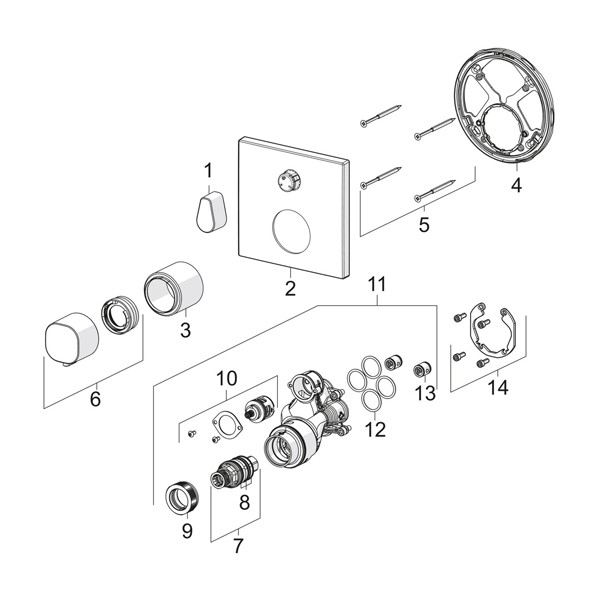 1
2
3
4
5
6
11
10
12
13
14
8
9
7