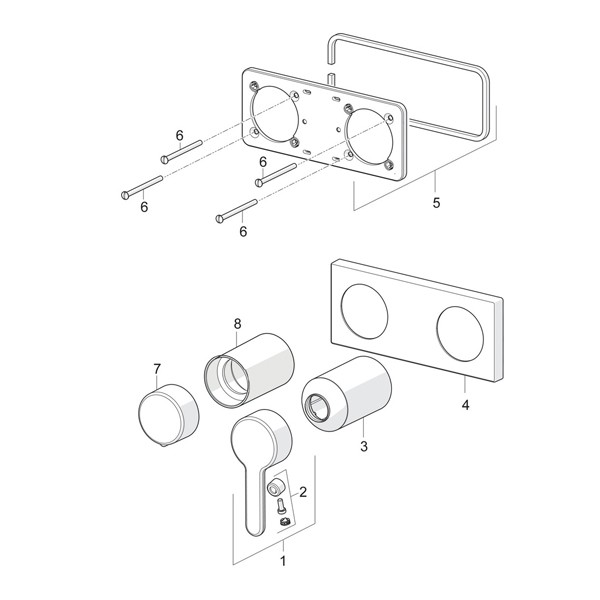 6
6
6
6
5
8
7
4
3
2
1