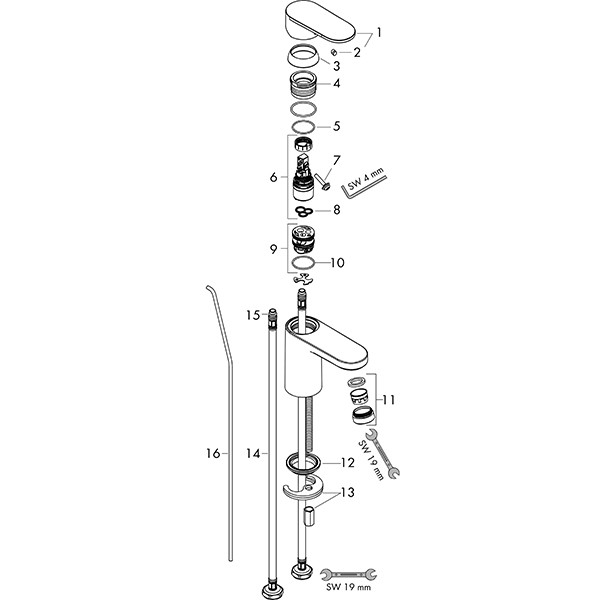 1
2
3
4
5
6
7
SW 4 mm
8
9
10
15
11
SW 19 mm
16
14
12
13
SW 19 mm