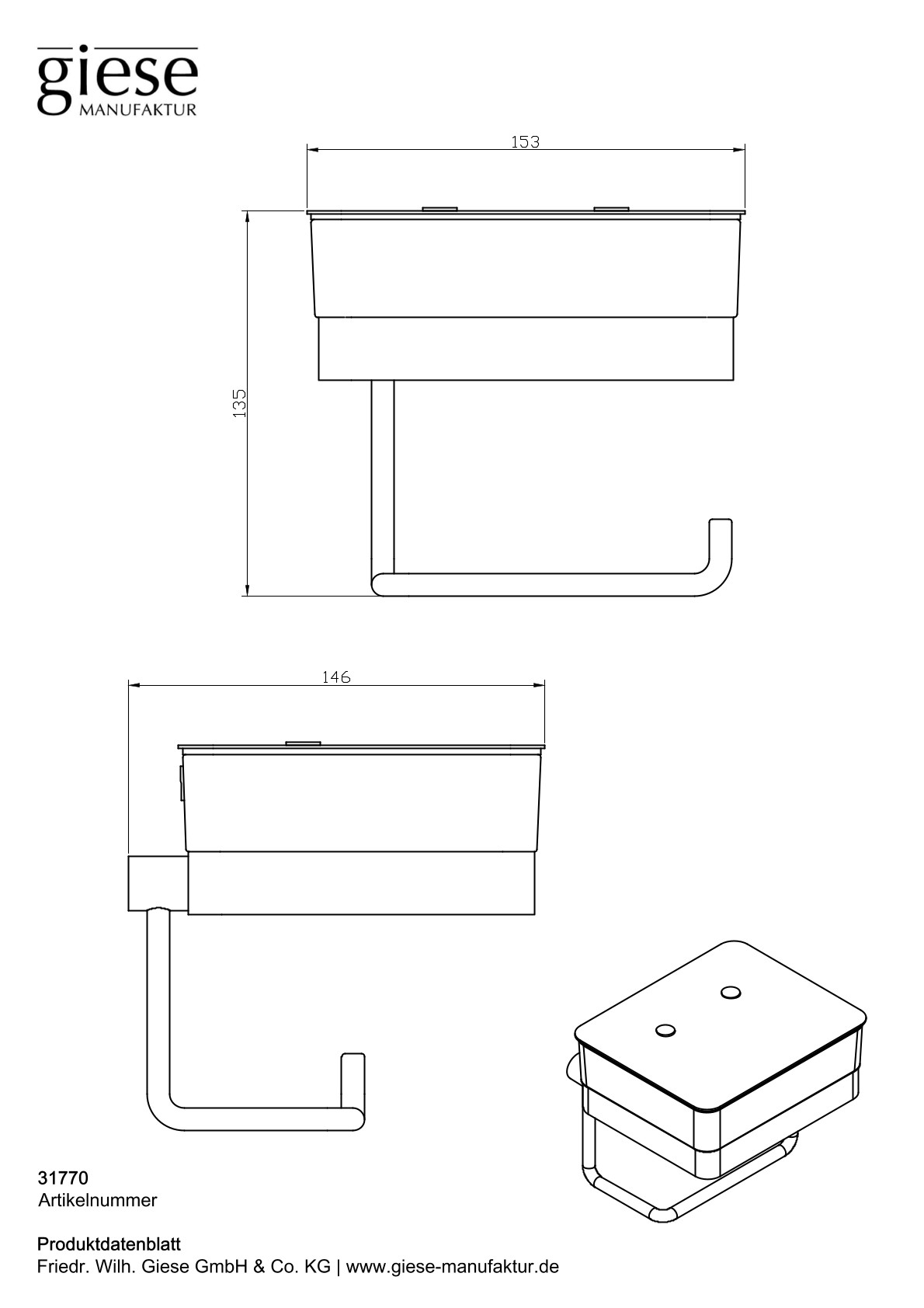 giese
MANUFAKTUR

153

135

146

31770
Artikelnummer

Produktdatenblatt
Friedr. Wilh. Giese GmbH & Co. KG | www.giese-manufaktur.de