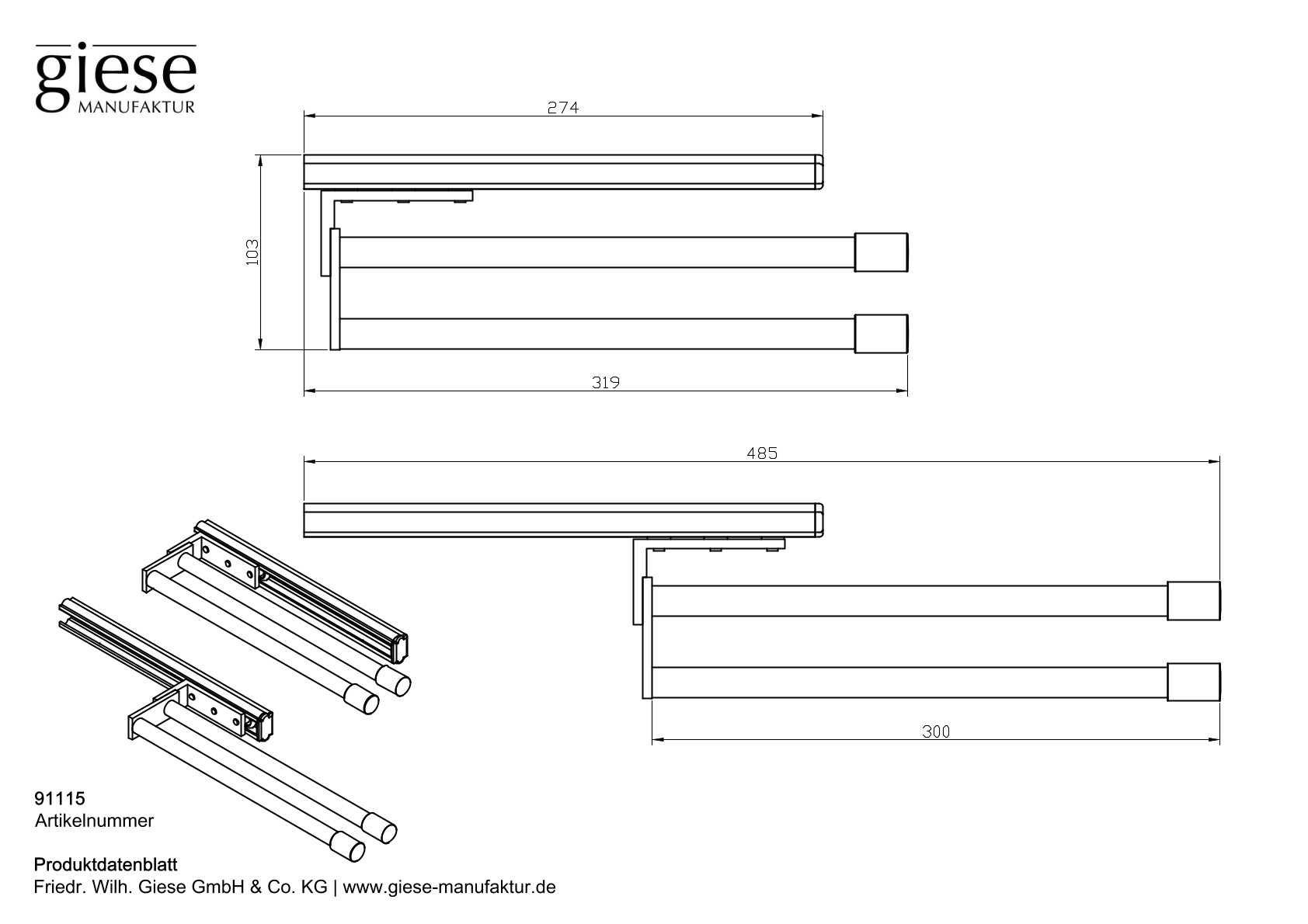 giese
MANUFAKTUR

274

103

319

485

300

91115
Artikelnummer

Produktdatenblatt
Friedr. Wilh. Giese GmbH & Co. KG | www.giese-manufaktur.de