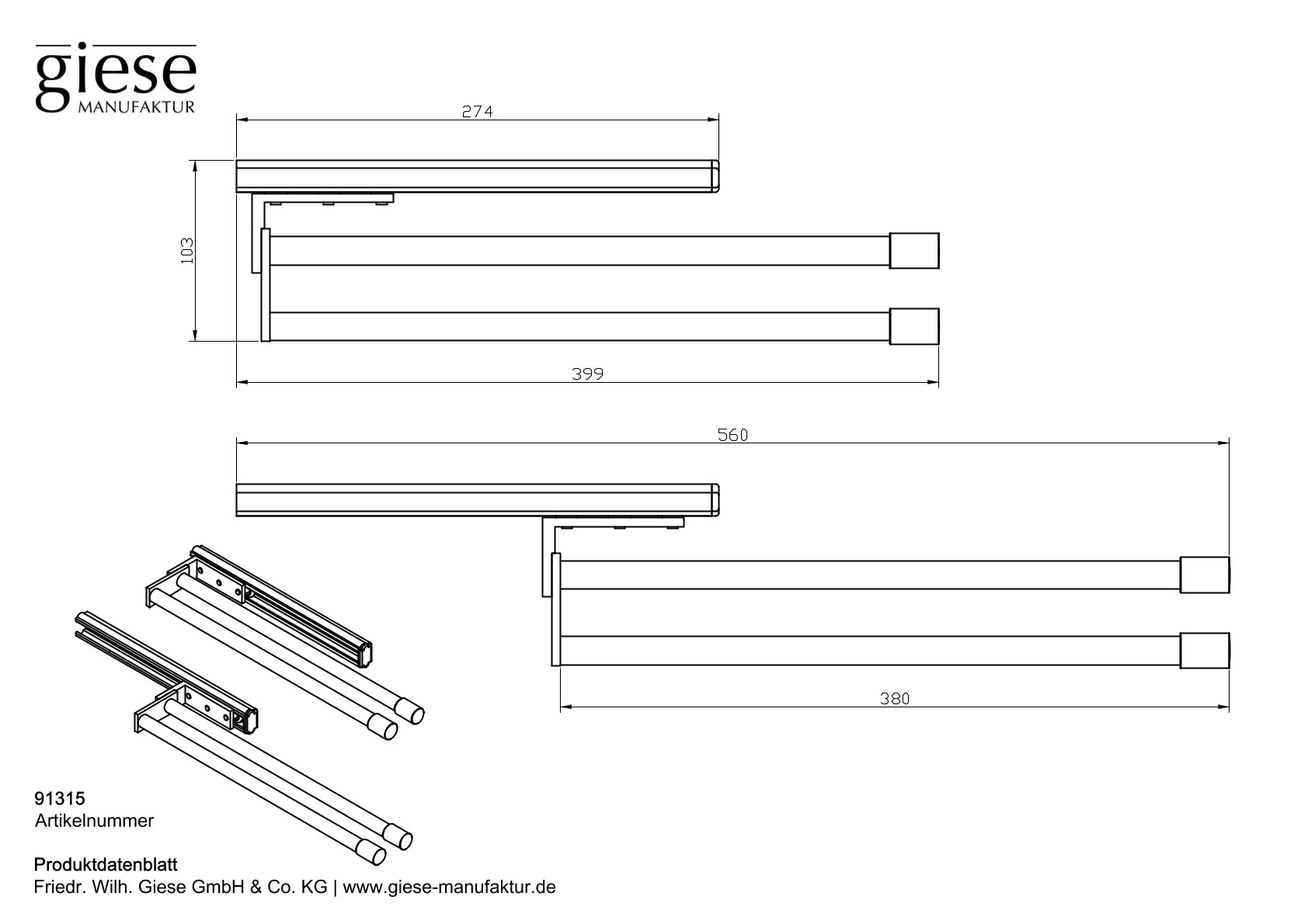 giese
MANUFAKTUR

274

103

399

560

380

91315
Artikelnummer

Produktdatenblatt
Friedr. Wilh. Giese GmbH & Co. KG | www.giese-manufaktur.de