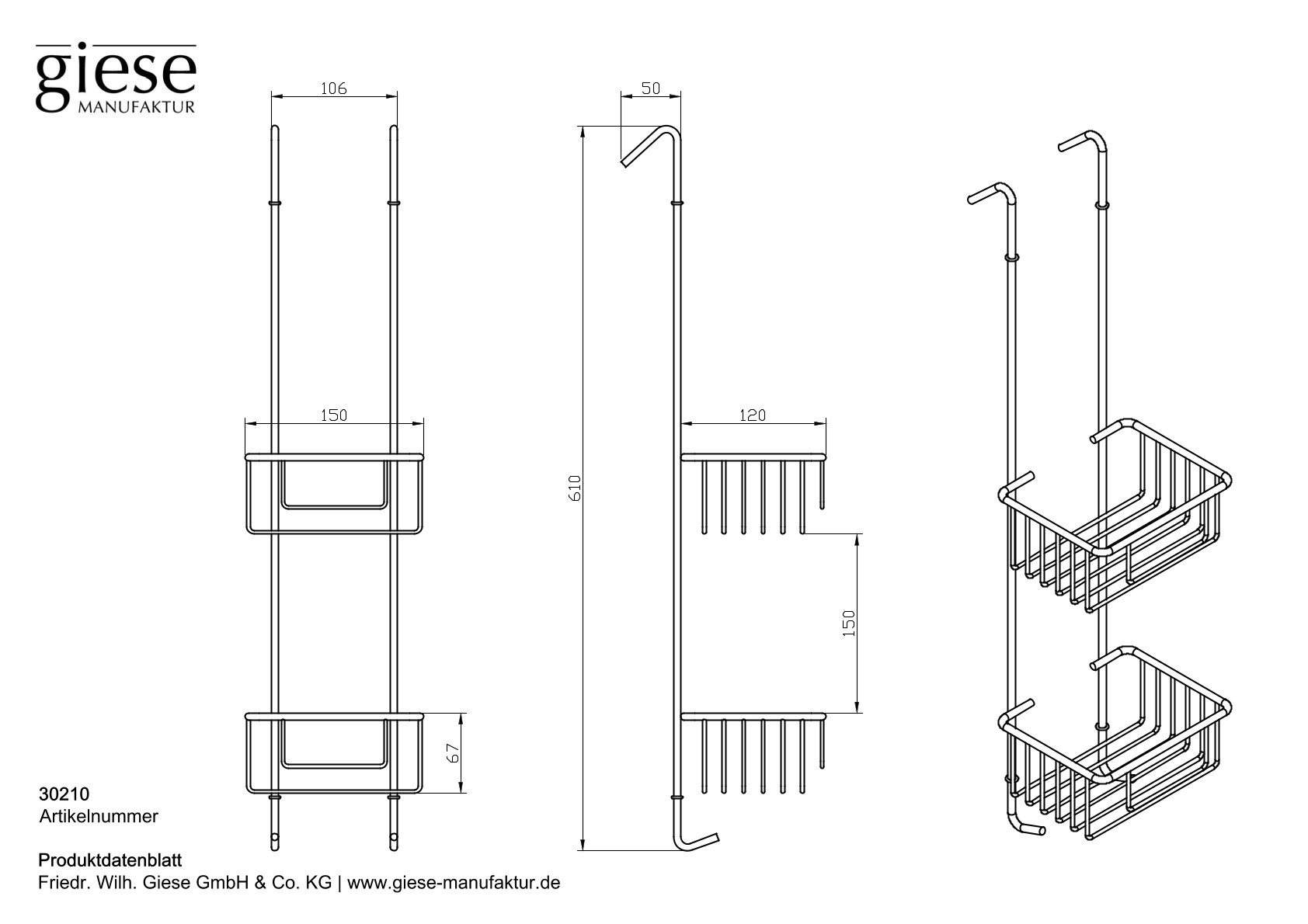 giese
MANUFAKTUR

106

150

67

50

610

120

150

30210
Artikelnummer

Produktdatenblatt
Friedr. Wilh. Giese GmbH & Co. KG | www.giese-manufaktur.de