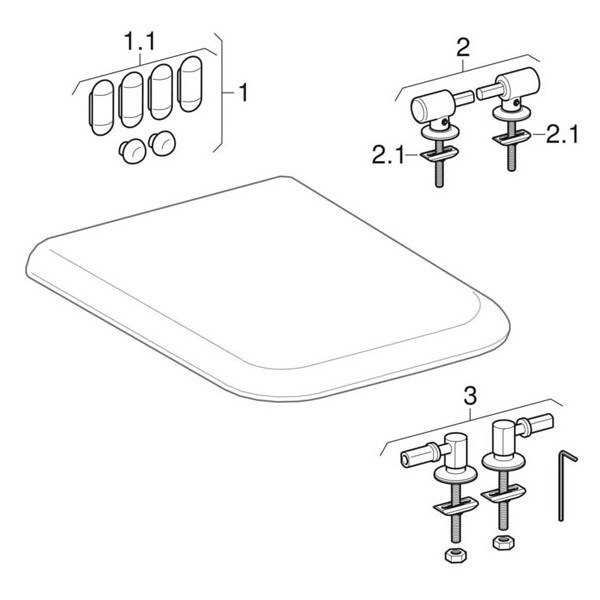 1.1

1

2

2.1

2.1

3