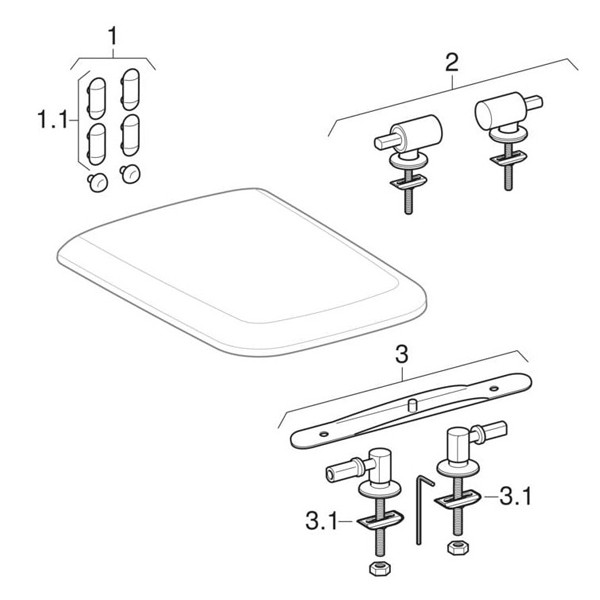 1
1.1
2
3
3.1
3.1