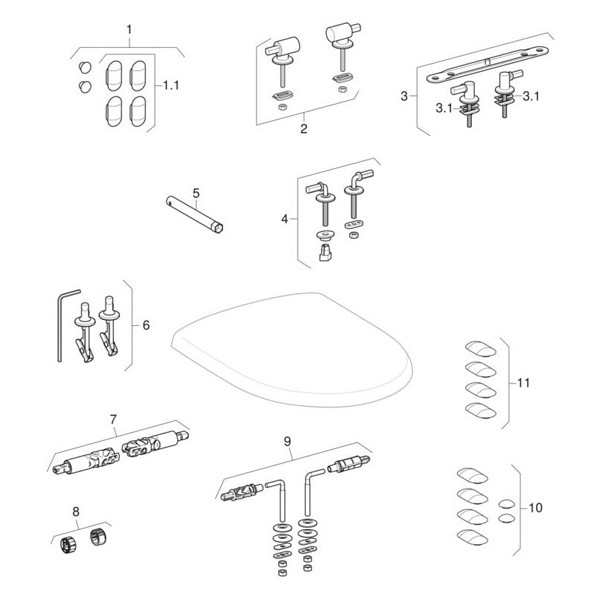 1

1.1

2

3

3.1

3.1

5

4

6

11

7

9

8

10