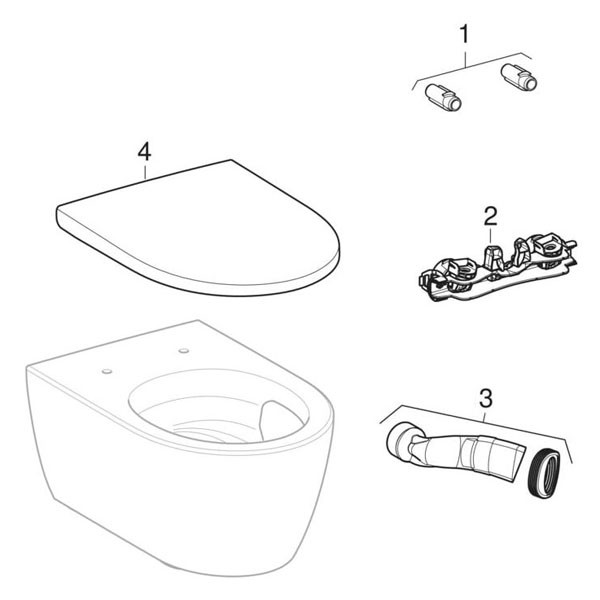 1

4

2

3